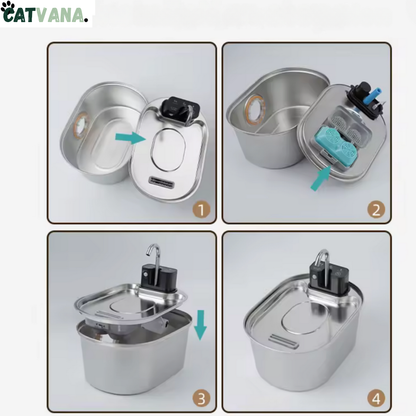 CATVANA.

1

2

3

4