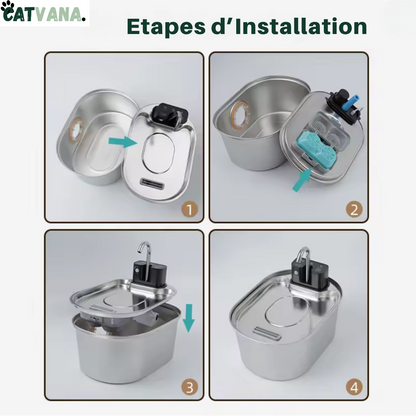 CATVANA.

Etapes d'Installation

1

2

3

4